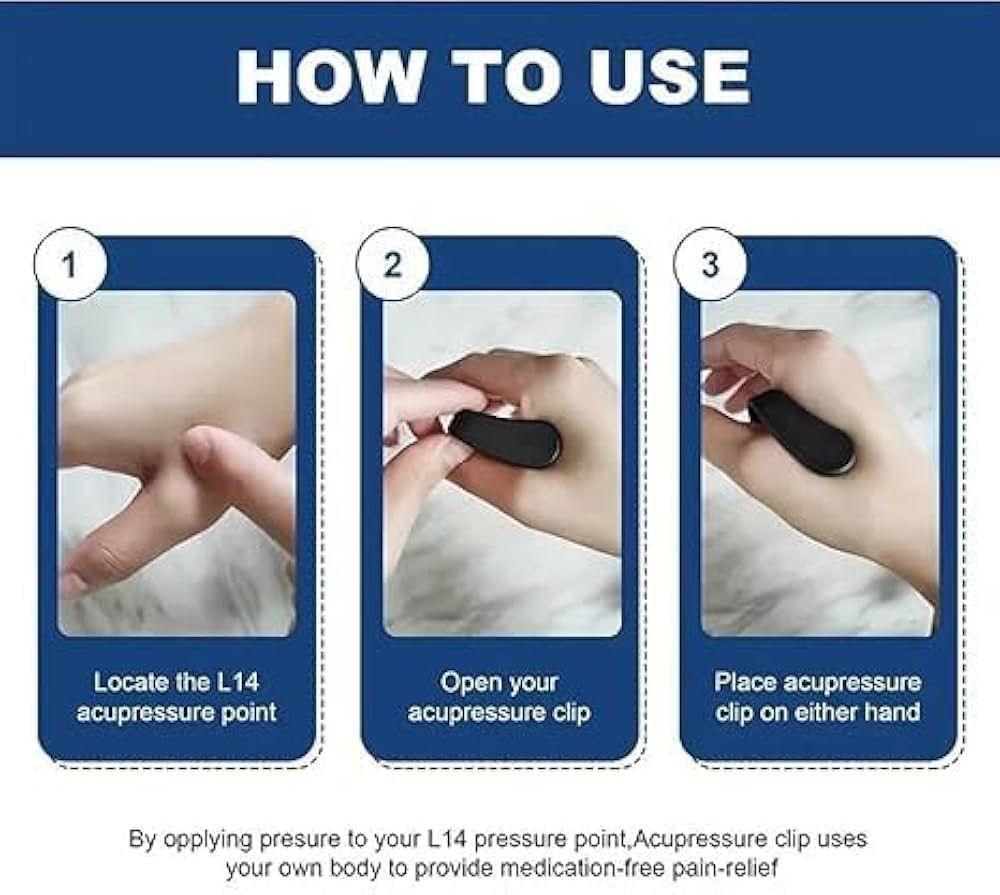 HOW TO USE

1

Locate the L14 acupressure point

2

Open your acupressure clip

3

Place acupressure clip on either hand

By opplying presure to your L14 pressure point,Acupressure clip uses your own body to provide medication-free pain-relief